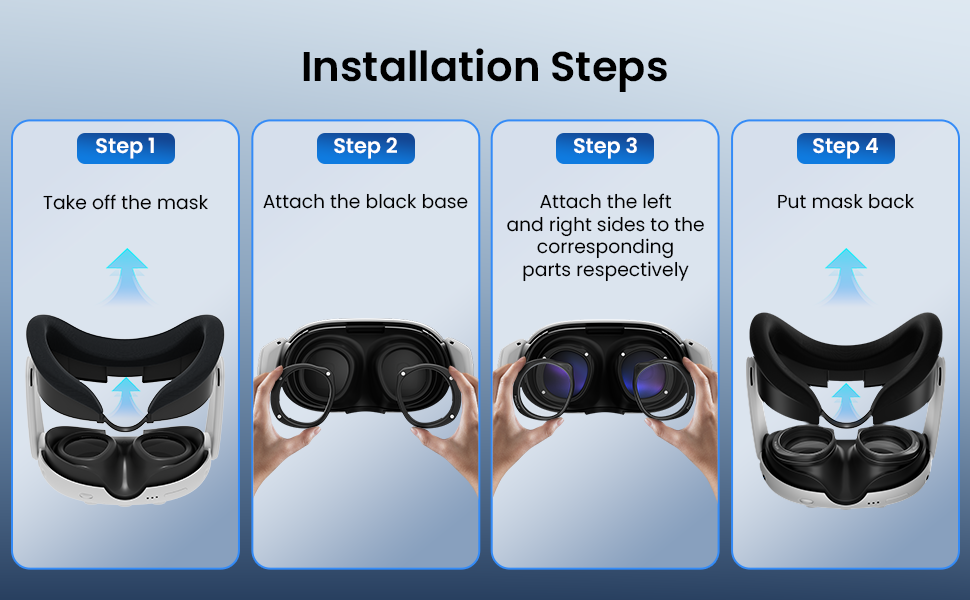 Installation Steps

Step 1

Take off the mask

Step 2

Attach the black base

Step 3

Attach the left and right sides to the corresponding parts respectively

Step 4

Put mask back