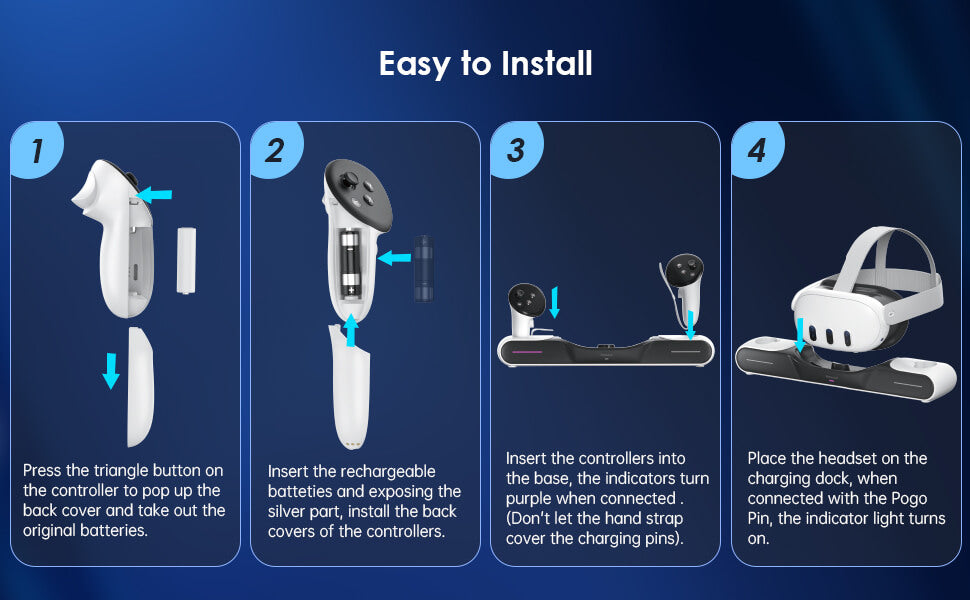 Easy to Install

1

Press the triangle button on the controller to pop up the back cover and take out the original batteries.

2

Insert the rechargeable batteties and exposing the silver part, install the back covers of the controllers.

3

Insert the controllers into the base, the indicators turn purple when connected . (Don't let the hand strap cover the charging pins).

4

Place the headset on the charging dock, when connected with the Pogo Pin, the indicator light turns on.