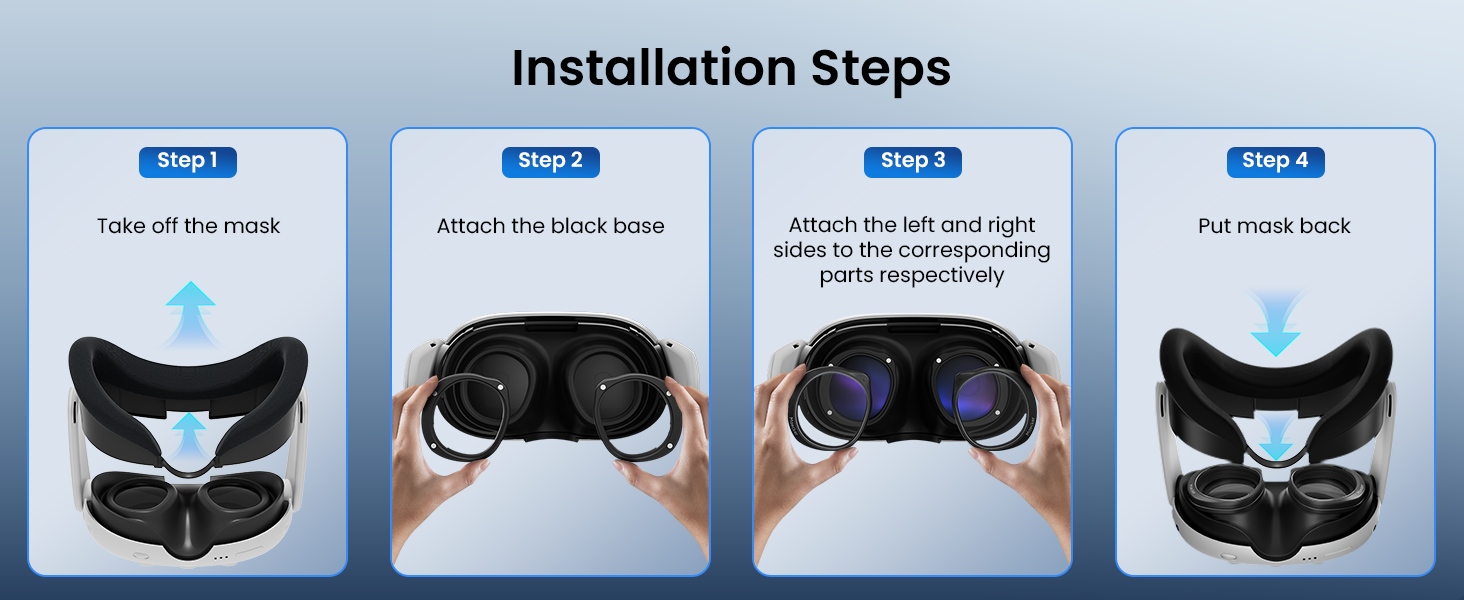 Installation Steps

Step 1

Take off the mask

Step 2

Attach the black base

Step 3

Attach the left and right sides to the corresponding parts respectively

Step 4

Put mask back