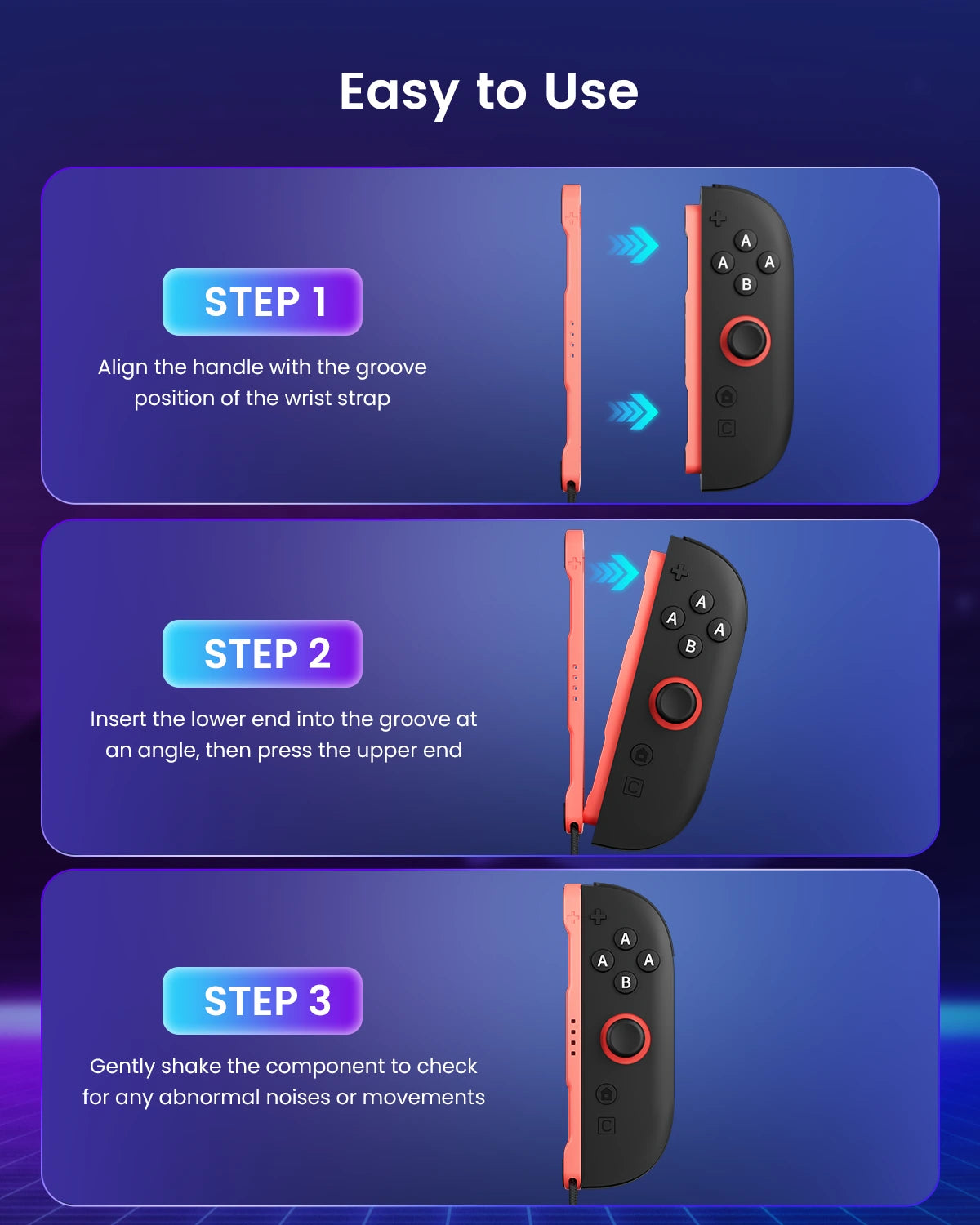 Easy to Use

STEP 1

Align the handle with the groove position of the wrist strap

A
A
A
B
C

STEP 2

Insert the lower end into the groove at an angle, then press the upper end

A
A
A
B
C

STEP 3

Gently shake the component to check for any abnormal noises or movements

A
A
A
B
C