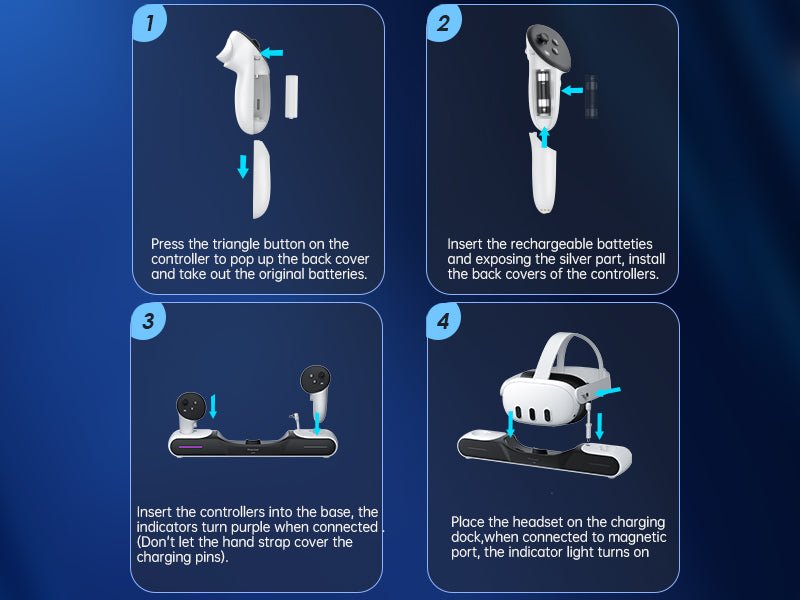 1

Press the triangle button on the controller to pop up the back cover and take out the original batteries.

2

Insert the rechargeable batteties and exposing the silver part, install the back covers of the controllers.

3

Insert the controllers into the base, the indicators turn purple when connected . (Don't let the hand strap cover the charging pins).

4

Place the headset on the charging dock,when connected to magnetic port, the indicator light turns on