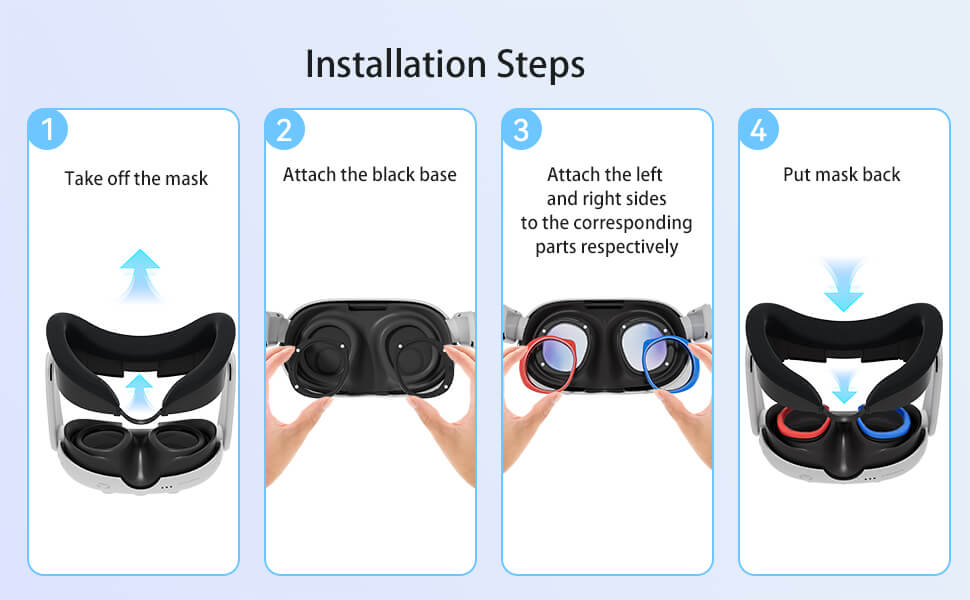 Installation Steps

1
Take off the mask

2
Attach the black base

3
Attach the left and right sides to the corresponding parts respectively

4
Put mask back