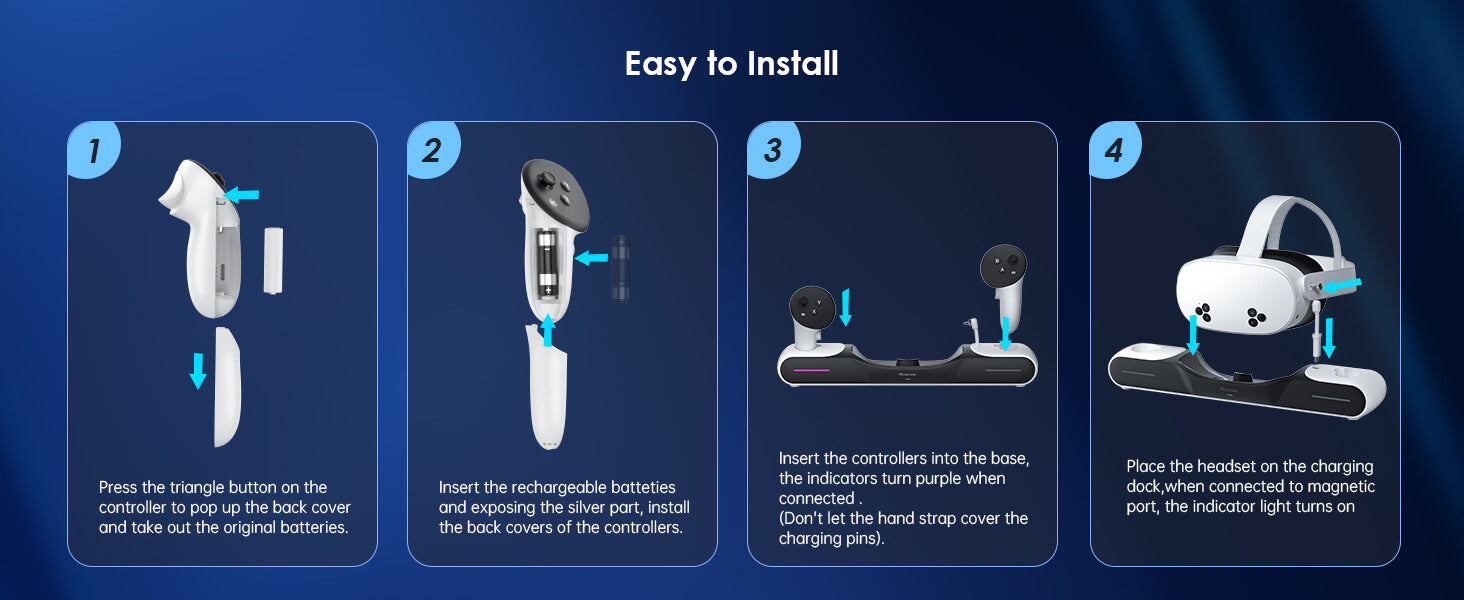 Easy to Install

1

Press the triangle button on the controller to pop up the back cover and take out the original batteries.

2

Insert the rechargeable batteties and exposing the silver part, install the back covers of the controllers.

3

Insert the controllers into the base, the indicators turn purple when connected .
(Don't let the hand strap cover the charging pins).

4

Place the headset on the charging dock,when connected to magnetic port, the indicator light turns on