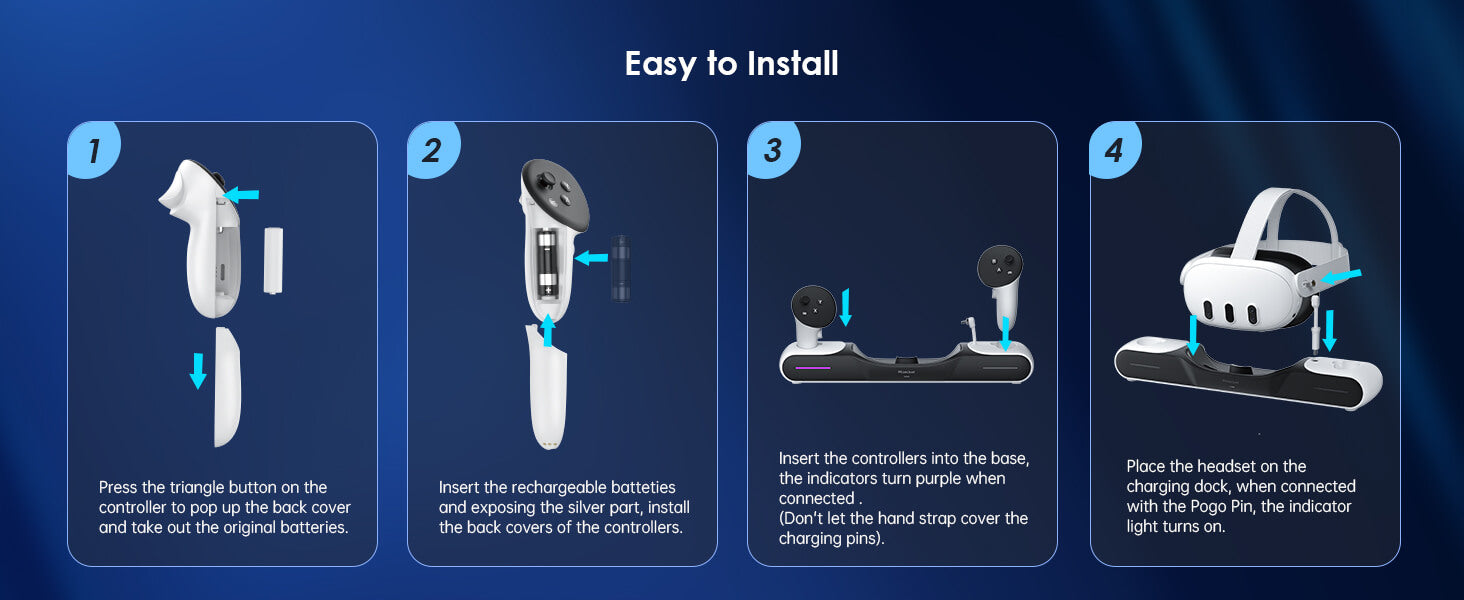 Easy to Install

1

Press the triangle button on the controller to pop up the back cover and take out the original batteries.

2

Insert the rechargeable batteties and exposing the silver part, install the back covers of the controllers.

3

Insert the controllers into the base, the indicators turn purple when connected .
(Don't let the hand strap cover the charging pins).

4

Place the headset on the charging dock, when connected with the Pogo Pin, the indicator light turns on.