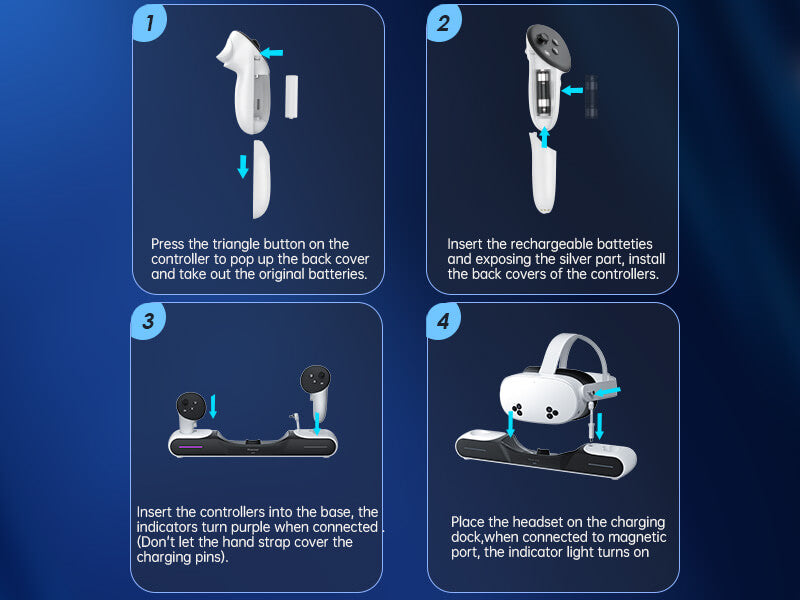 1

Press the triangle button on the controller to pop up the back cover and take out the original batteries.

2

Insert the rechargeable batteties and exposing the silver part, install the back covers of the controllers.

3

Insert the controllers into the base, the indicators turn purple when connected . (Don't let the hand strap cover the charging pins).

4

Place the headset on the charging dock,when connected to magnetic port, the indicator light turns on